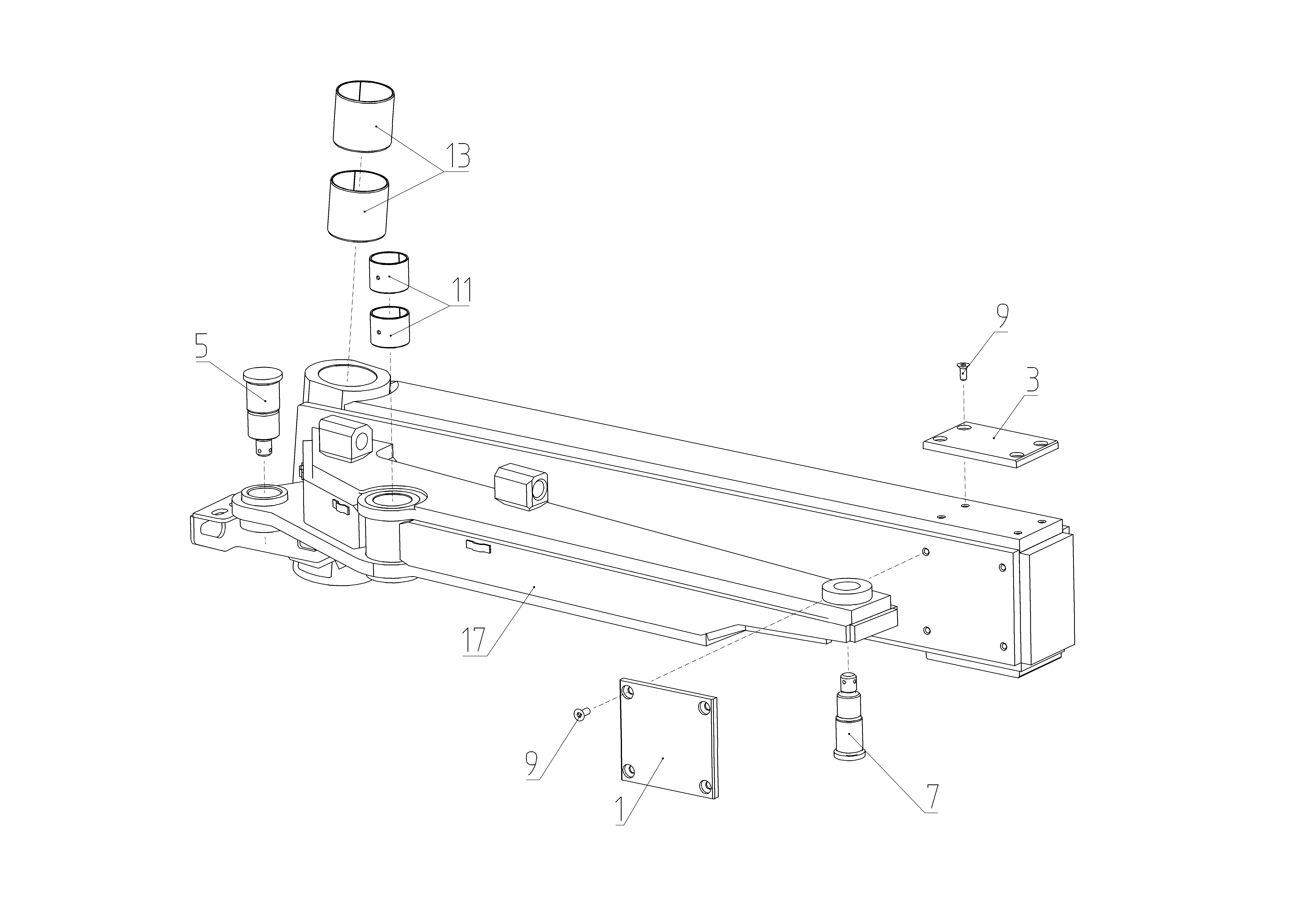 13

11

5

9

3

17

9

1

7